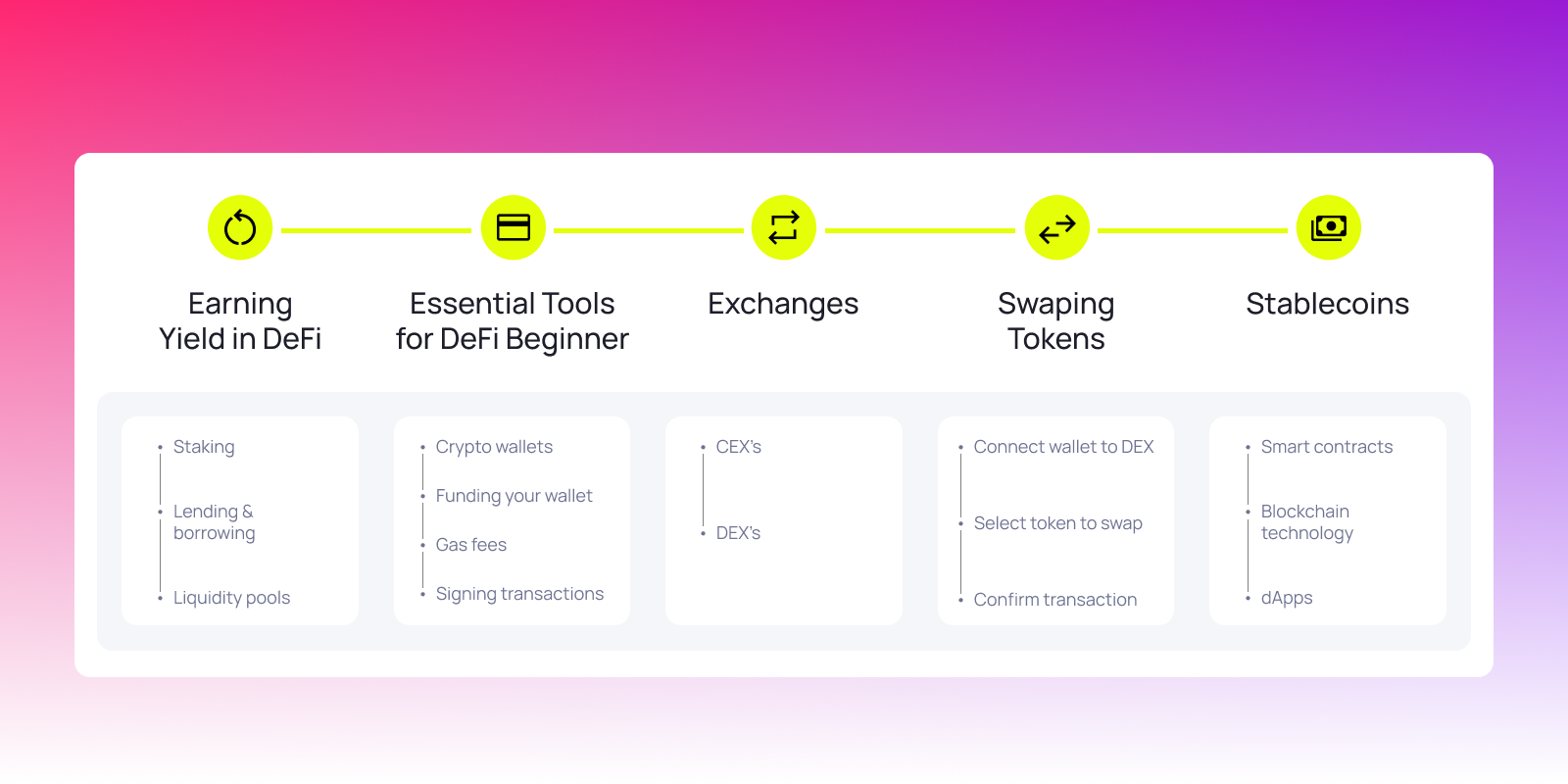 Earning Yield in DeFi

Essential Tools for DeFi Beginner

Exchanges

Swaping Tokens

Stablecoins

- Staking
- Lending & borrowing
- Liquidity pools

- Crypto wallets
- Funding your wallet
- Gas fees
- Signing transactions

- CEX's
- DEX's

- Connect wallet to DEX
- Select token to swap
- Confirm transaction

- Smart contracts
- Blockchain technology
- dApps